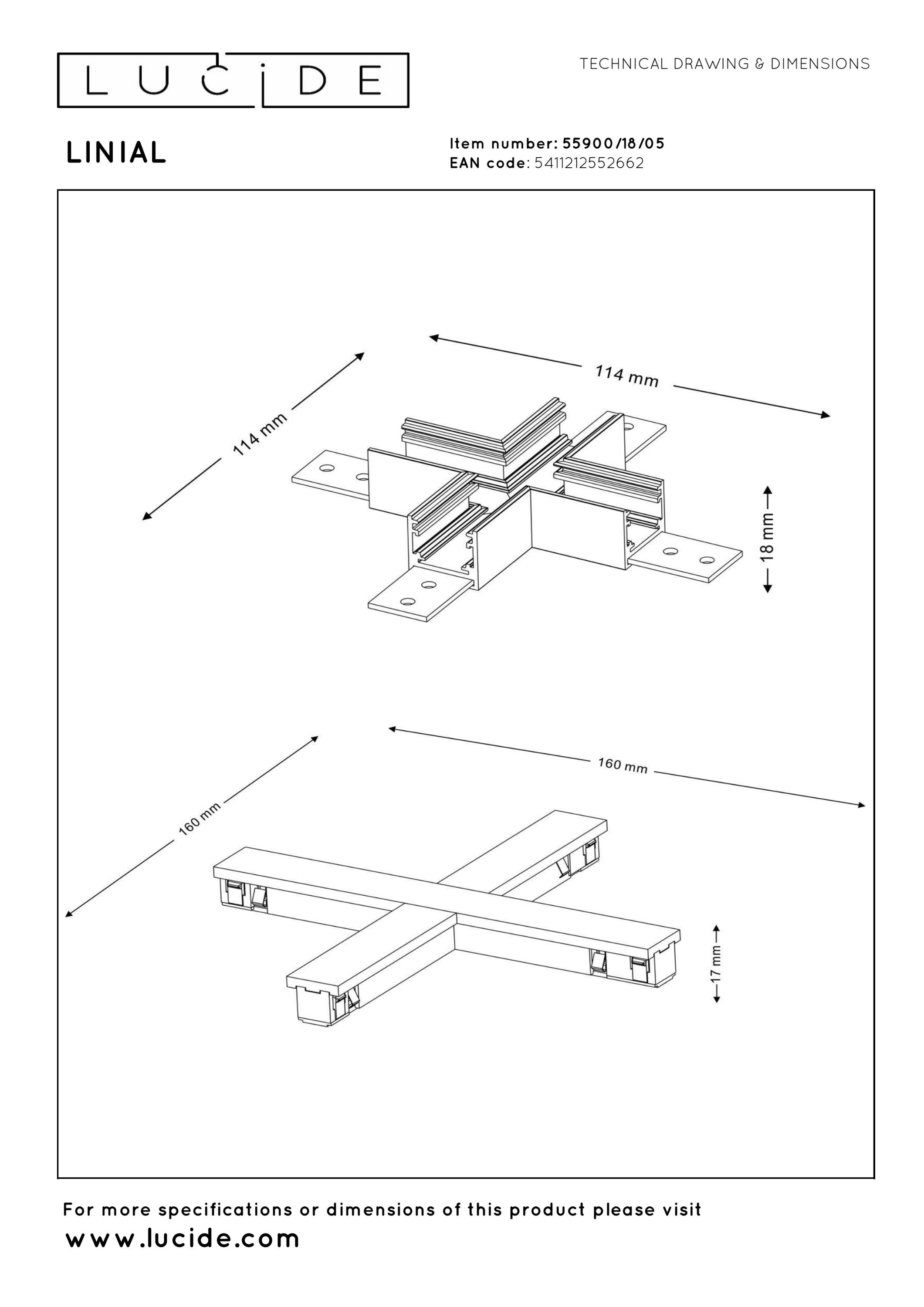 LUCIDE

TECHNICAL DRAWING & DIMENSIONS

LINIAL

Item number: 55900/18/05
EAN code: 5411212552662

114 mm

114 mm

18 mm

160 mm

160 mm

17 mm

For more specifications or dimensions of this product please visit
www.lucide.com