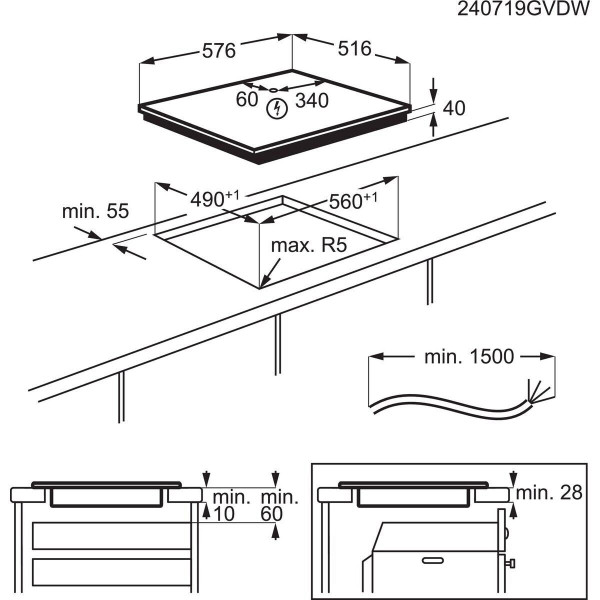 240719GVDW

576

516

60

340

40

$490^{+1}$

$560^{+1}$

min. 55

max. R5

min. 1500

min. 10

min. 60

min. 28