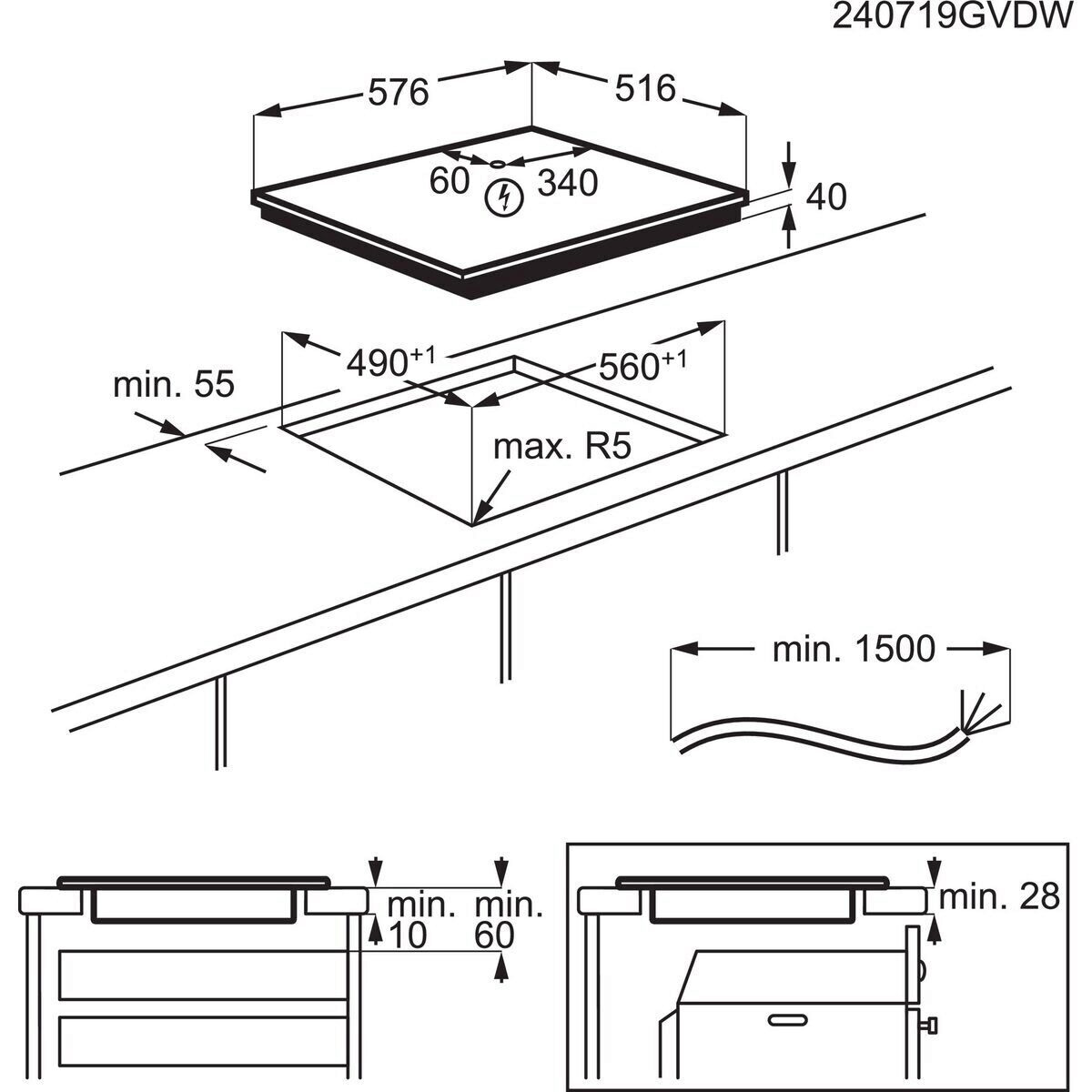 240719GVDW

576

516

60

340

40

$490^{+1}$

$560^{+1}$

min. 55

max. R5

min. 1500

min.
10

min.
60

min. 28